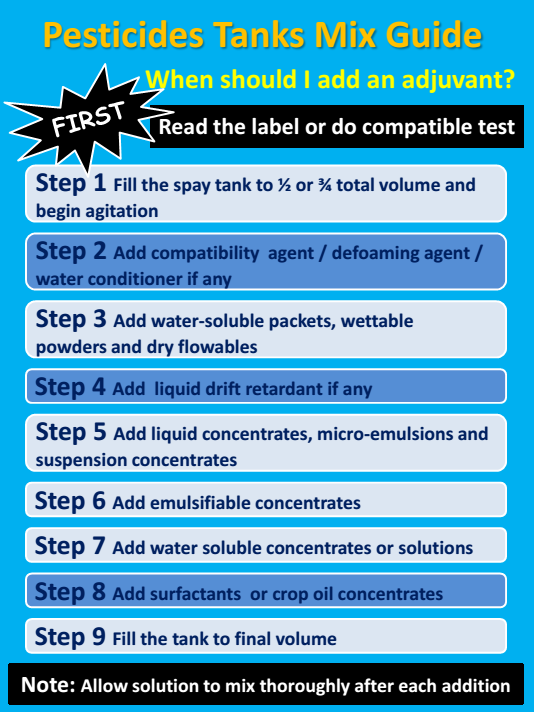 Pesticides Tanks Mix Guide

When should I add an adjuvant?

FIRST

Read the label or do compatible test

Step 1 Fill the spay tank to ½ or ¾ total volume and begin agitation

Step 2 Add compatibility agent / defoaming agent / water conditioner if any

Step 3 Add water-soluble packets, wettable powders and dry flowables

Step 4 Add liquid drift retardant if any

Step 5 Add liquid concentrates, micro-emulsions and suspension concentrates

Step 6 Add emulsifiable concentrates

Step 7 Add water soluble concentrates or solutions

Step 8 Add surfactants or crop oil concentrates

Step 9 Fill the tank to final volume

Note: Allow solution to mix thoroughly after each addition